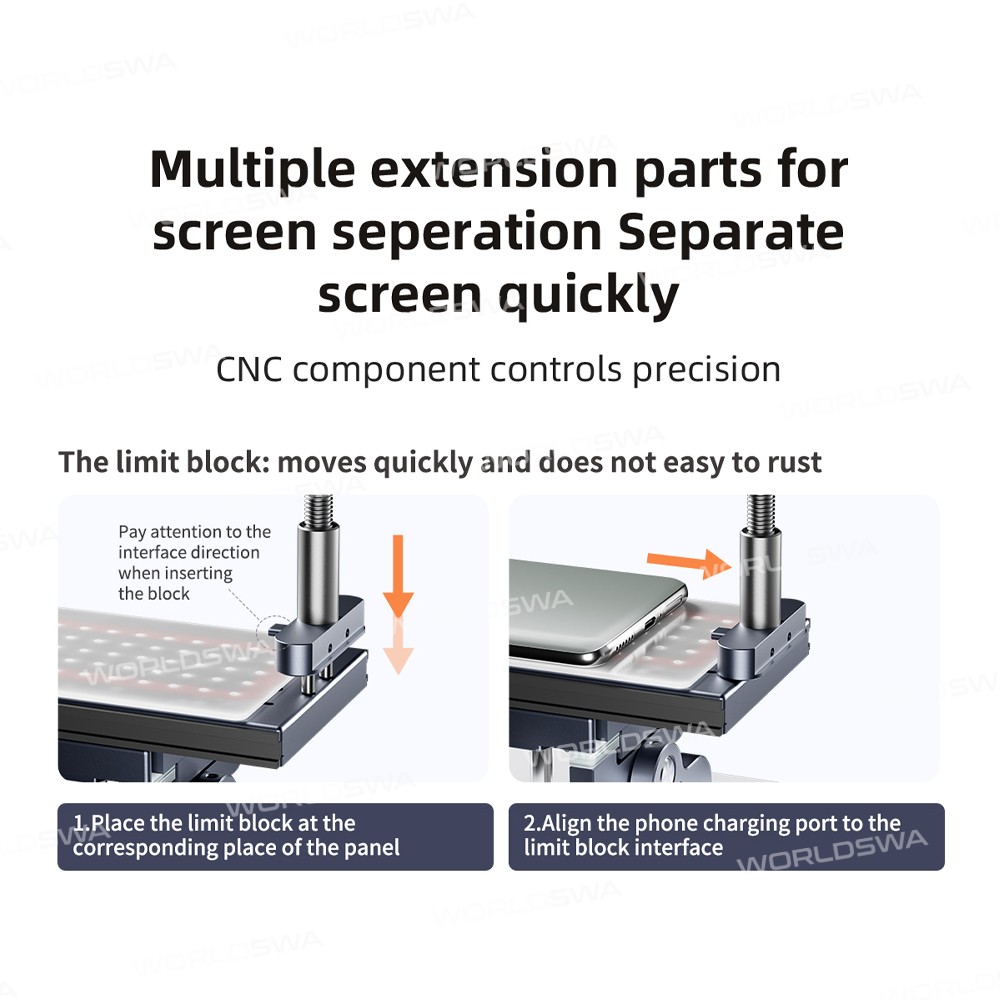 Multiple extension parts for screen seperation Separate screen quickly

CNC component controls precision

The limit block: moves quickly and does not easy to rust

Pay attention to the interface direction when inserting the block

1.Place the limit block at the corresponding place of the panel

2.Align the phone charging port to the limit block interface

WORLDSWA