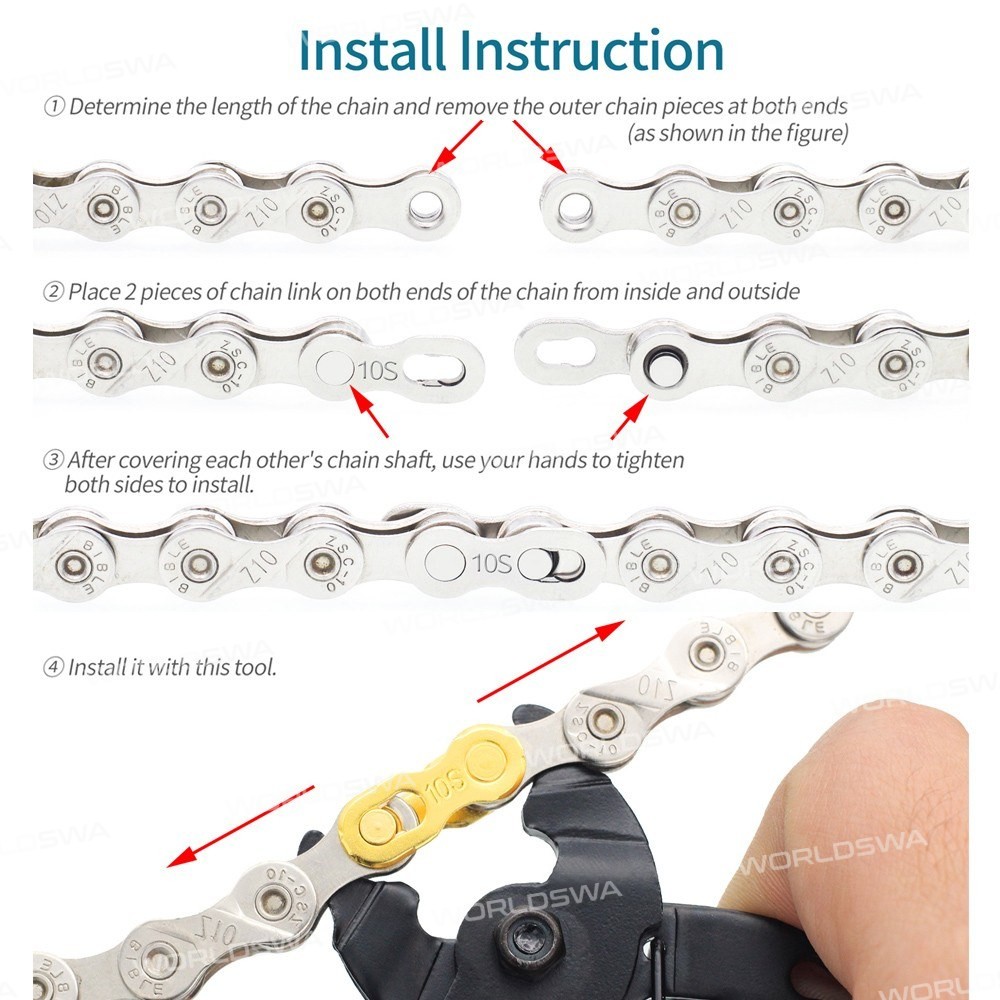 Install Instruction

① Determine the length of the chain and remove the outer chain pieces at both ends (as shown in the figure)

BIBLE Z10 ZSC-10

② Place 2 pieces of chain link on both ends of the chain from inside and outside

10S

③ After covering each other's chain shaft, use your hands to tighten both sides to install.

10S

④ Install it with this tool.

10S

WORLDSWA