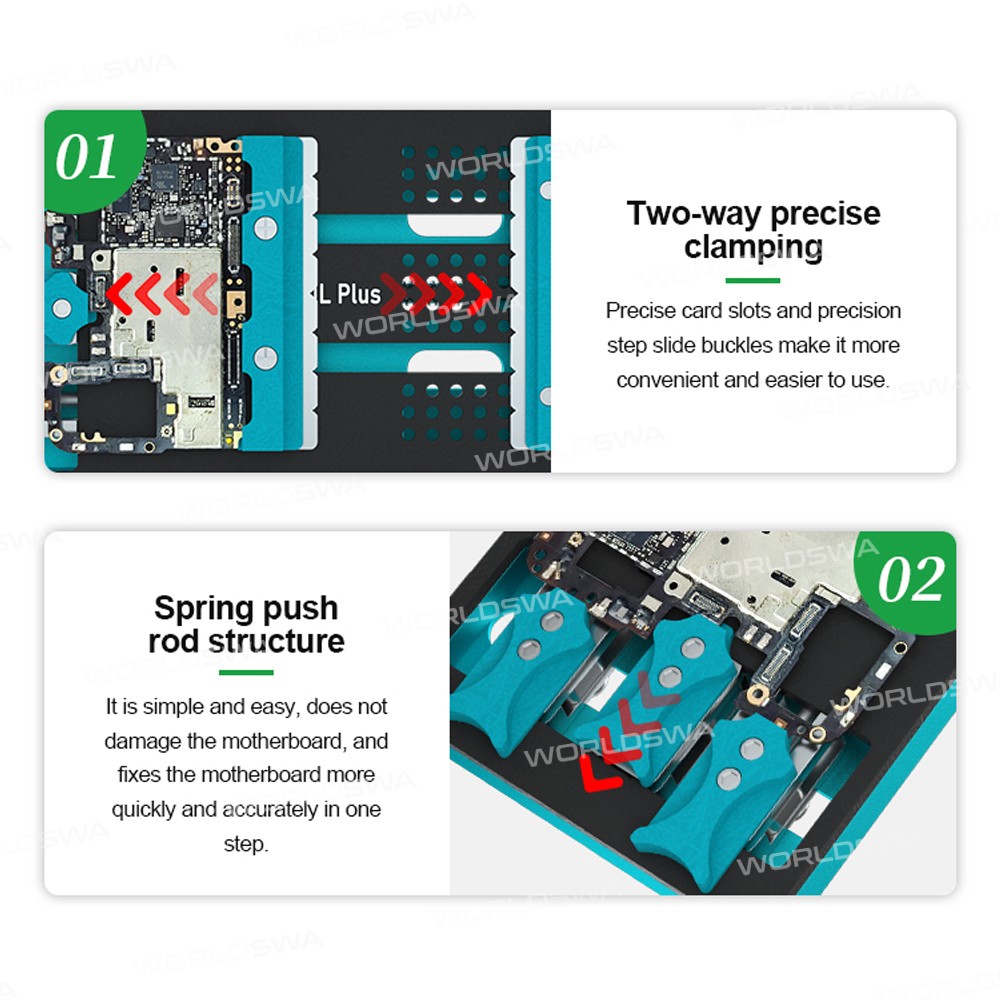 01

L Plus

Two-way precise clamping

Precise card slots and precision step slide buckles make it more convenient and easier to use.

Spring push rod structure

It is simple and easy, does not damage the motherboard, and fixes the motherboard more quickly and accurately in one step.

02

WORLDSWA