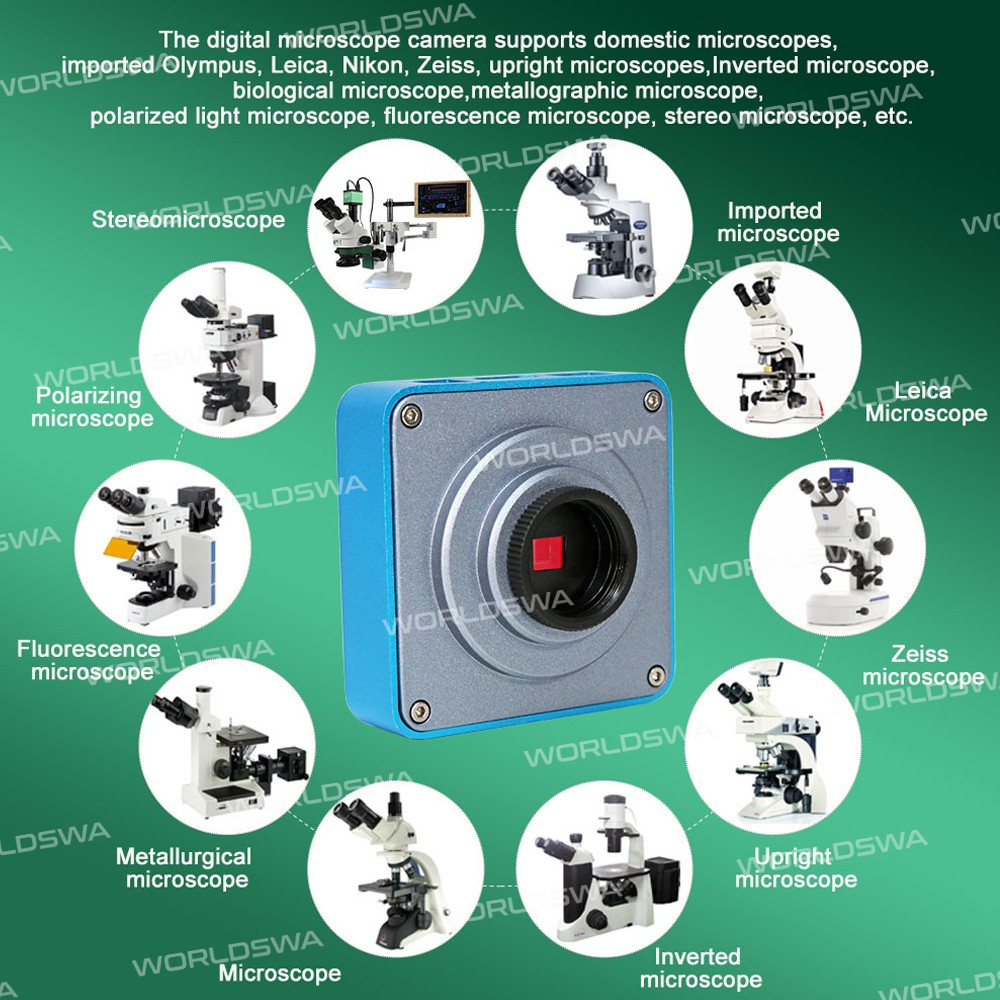 The digital microscope camera supports domestic microscopes, imported Olympus, Leica, Nikon, Zeiss, upright microscopes,Inverted microscope, biological microscope,metallographic microscope, polarized light microscope, fluorescence microscope, stereo microscope, etc.

Stereomicroscope

Imported microscope

Polarizing microscope

Leica Microscope

Fluorescence microscope

Zeiss microscope

Metallurgical microscope

Upright microscope

Microscope

Inverted microscope

WORLDSWA