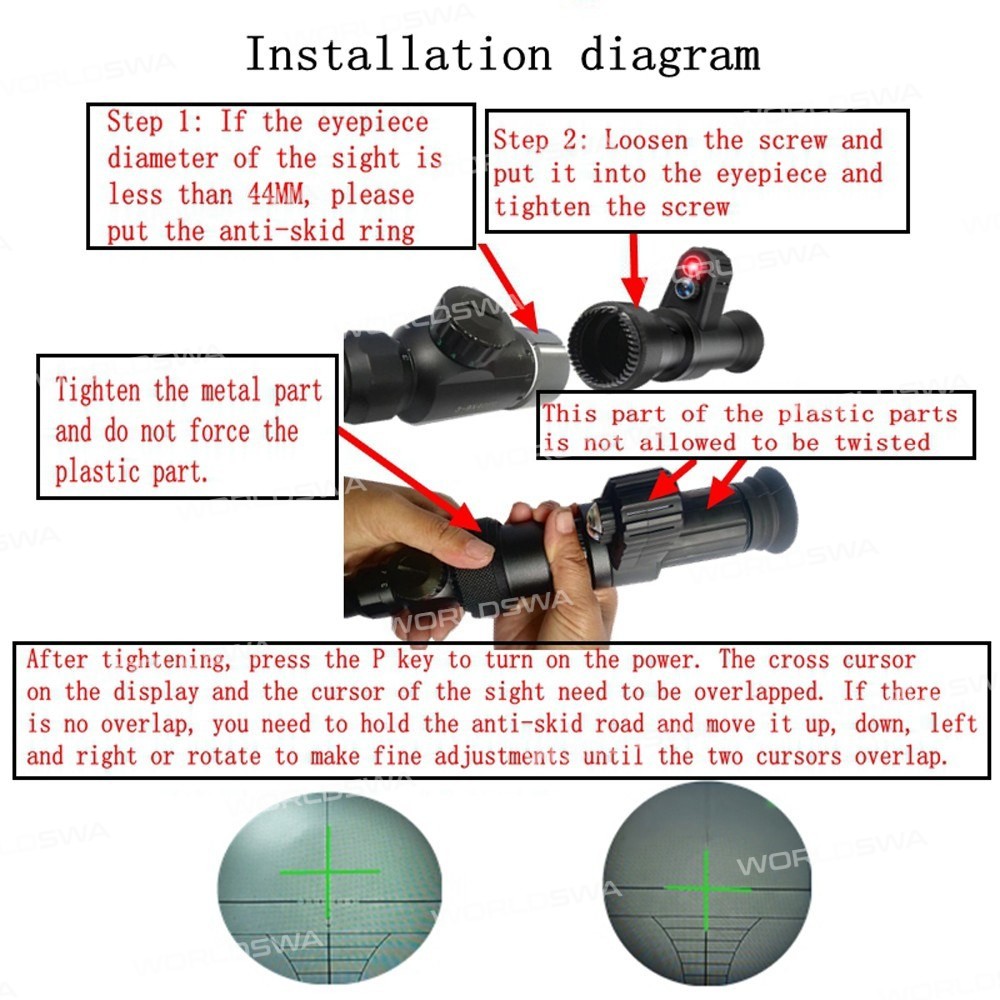 Installation diagram

Step 1: If the eyepiece diameter of the sight is less than 44MM, please put the anti-skid ring

Step 2: Loosen the screw and put it into the eyepiece and tighten the screw

Tighten the metal part and do not force the plastic part.

This part of the plastic parts is not allowed to be twisted

After tightening, press the P key to turn on the power. The cross cursor on the display and the cursor of the sight need to be overlapped. If there is no overlap, you need to hold the anti-skid road and move it up, down, left and right or rotate to make fine adjustments until the two cursors overlap.

WORLDSWA