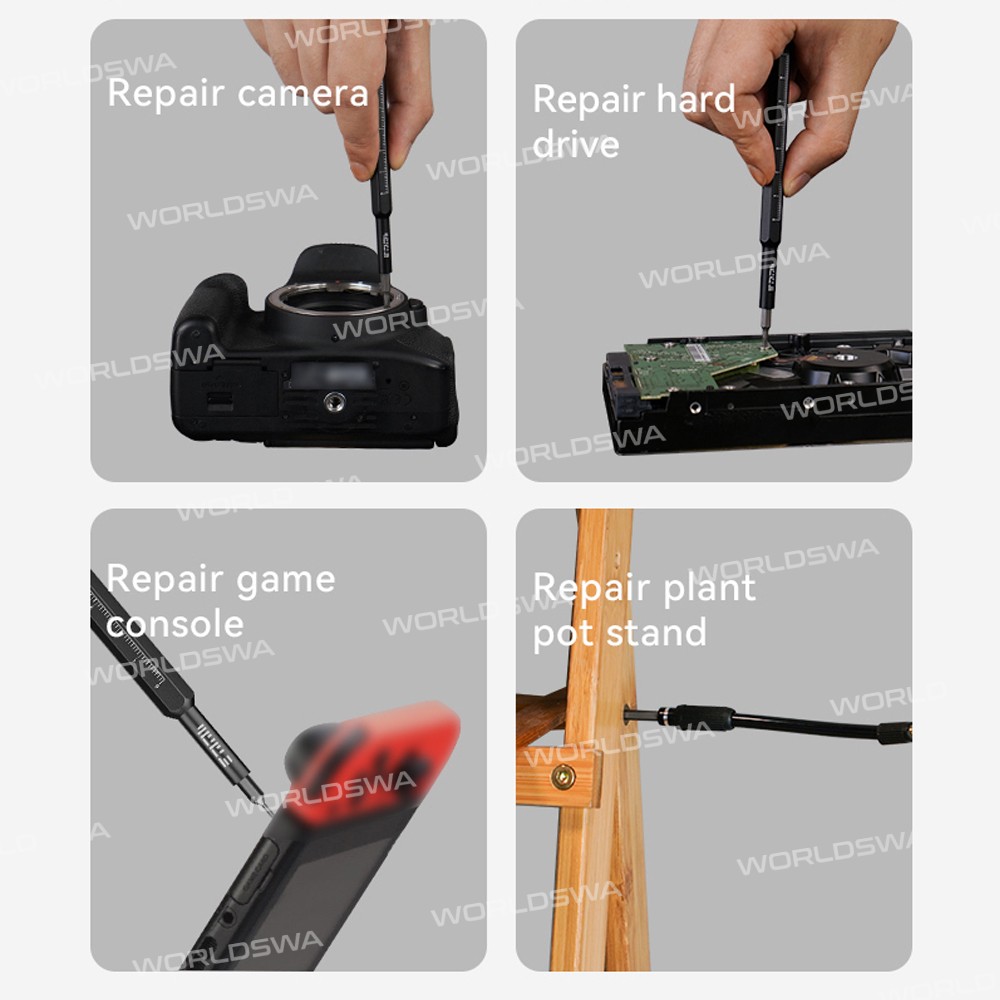 Repair camera

Repair hard drive

Repair game console

Repair plant pot stand

WORLDSWA