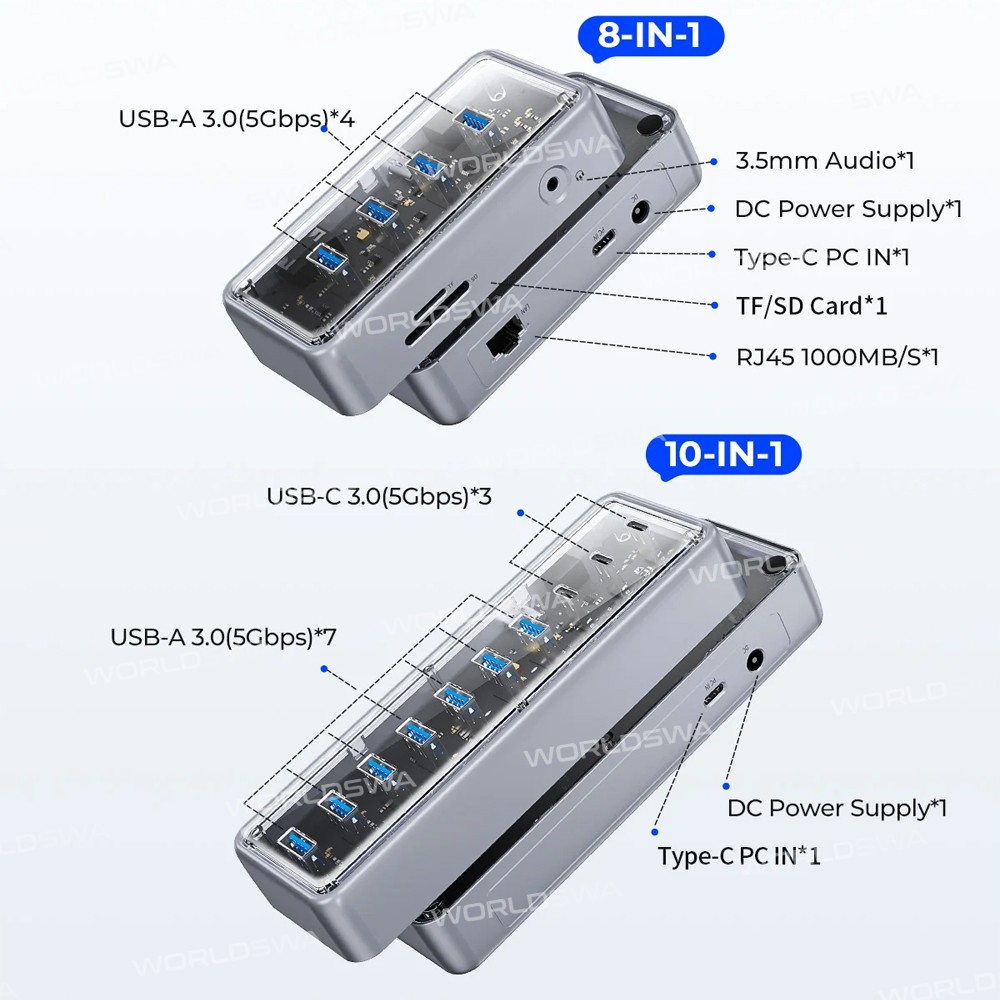 8-IN-1

USB-A 3.0(5Gbps)*4

3.5mm Audio*1

DC Power Supply*1

Type-C PC IN*1

TF/SD Card*1

RJ45 1000MB/S*1

10-IN-1

USB-C 3.0(5Gbps)*3

USB-A 3.0(5Gbps)*7

DC Power Supply*1

Type-C PC IN*1

WORLDSWA