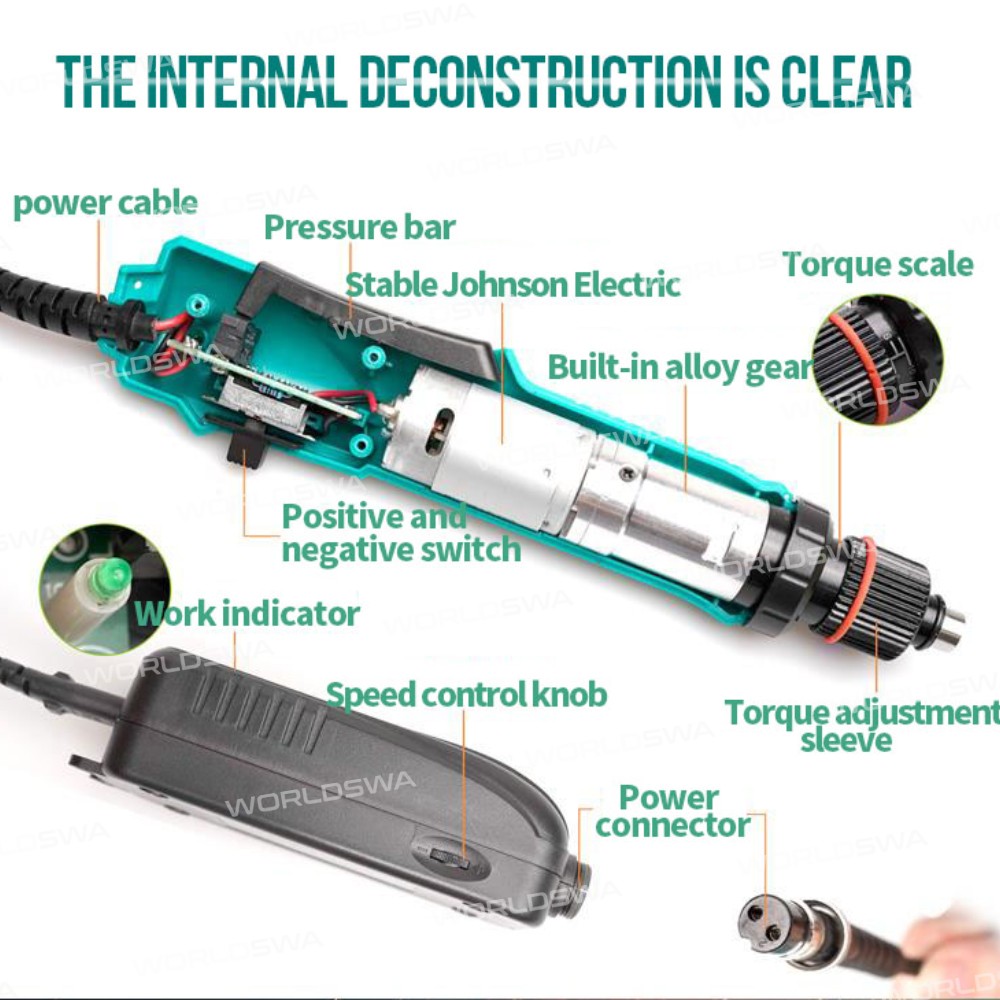 THE INTERNAL DECONSTRUCTION IS CLEAR

power cable

Pressure bar

Stable Johnson Electric

Torque scale

Built-in alloy gear

Positive and negative switch

Work indicator

Speed control knob

Torque adjustment sleeve

Power connector

WORLDSWA